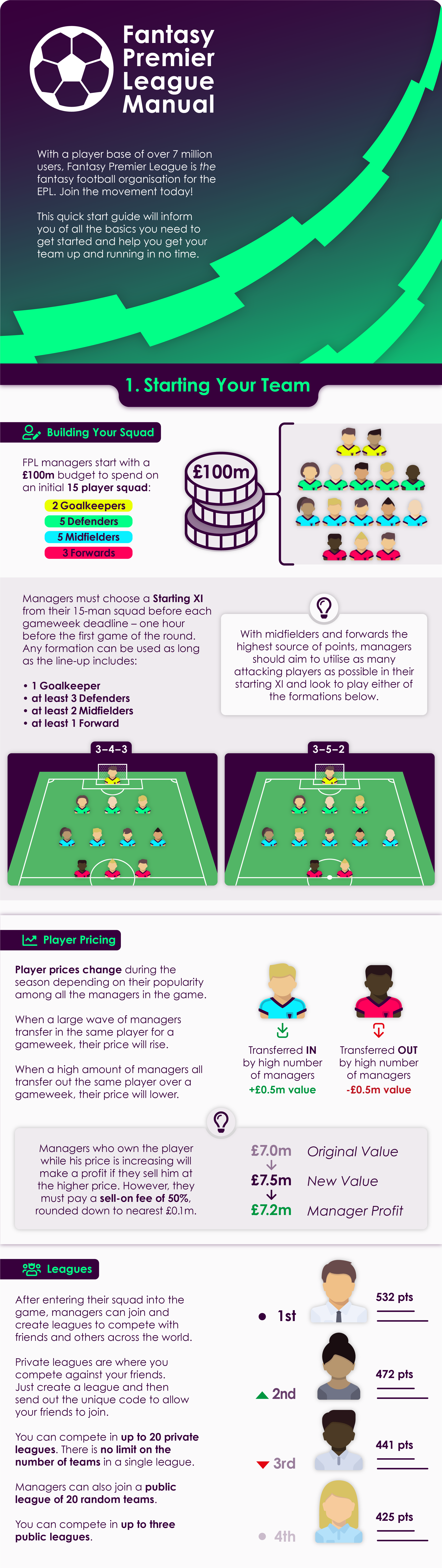 Fantasy Premier League Manual

With a player base of over 7 million users, Fantasy Premier League is the fantasy football organisation for the EPL. Join the movement today!

This quick start guide will inform you of all the basics you need to get started and help you get your team up and running in no time.

1. Starting Your Team

Building Your Squad

FPL managers start with a £100m budget to spend on an initial 15 player squad:

2 Goalkeepers
5 Defenders
5 Midfielders
3 Forwards

£100m

Managers must choose a Starting XI from their 15-man squad before each gameweek deadline – one hour before the first game of the round. Any formation can be used as long as the line-up includes:

• 1 Goalkeeper
• at least 3 Defenders
• at least 2 Midfielders
• at least 1 Forward

With midfielders and forwards the highest source of points, managers should aim to utilise as many attacking players as possible in their starting XI and look to play either of the formations below.

3–4–3

3–5–2

Player Pricing

Player prices change during the season depending on their popularity among all the managers in the game.

When a large wave of managers transfer in the same player for a gameweek, their price will rise.

When a high amount of managers all transfer out the same player over a gameweek, their price will lower.

Transferred IN by high number of managers +£0.5m value

Transferred OUT by high number of managers -£0.5m value

Managers who own the player while his price is increasing will make a profit if they sell him at the higher price. However, they must pay a sell-on fee of 50%, rounded down to nearest £0.1m.

£7.0m Original Value
£7.5m New Value
£7.2m Manager Profit

Leagues

After entering their squad into the game, managers can join and create leagues to compete with friends and others across the world.

Private leagues are where you compete against your friends. Just create a league and then send out the unique code to allow your friends to join.

You can compete in up to 20 private leagues. There is no limit on the number of teams in a single league.

Managers can also join a public league of 20 random teams.

You can compete in up to three public leagues.

1st 532 pts
2nd 472 pts
3rd 441 pts
4th 425 pts