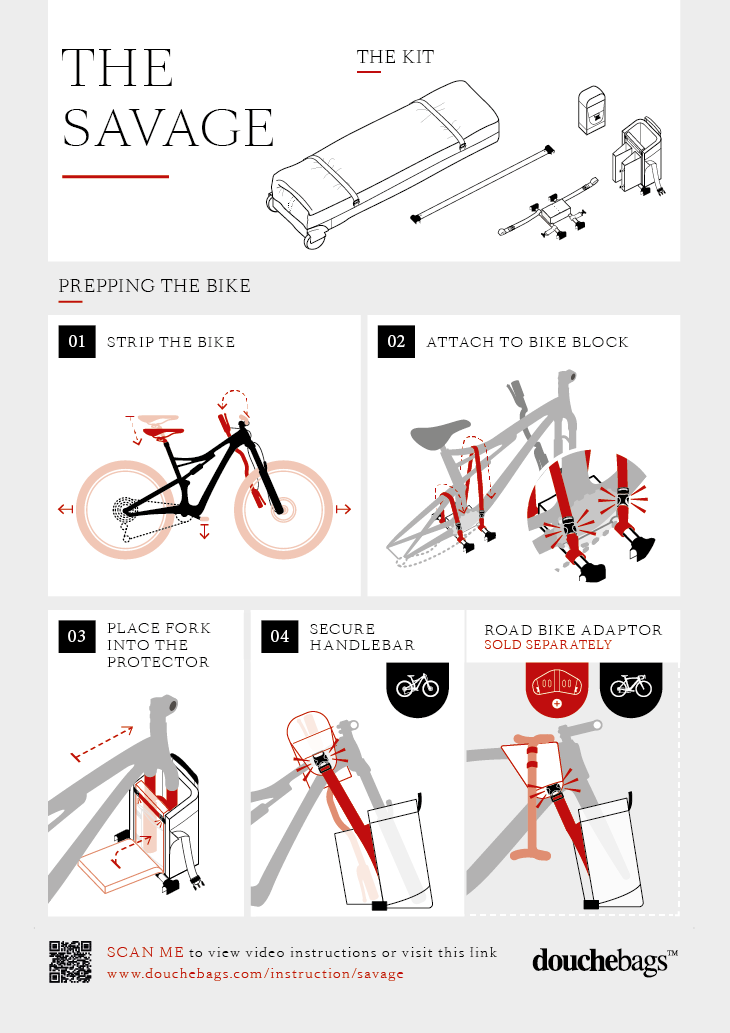 THE SAVAGE

THE KIT

PREPPING THE BIKE

01 STRIP THE BIKE

02 ATTACH TO BIKE BLOCK

03 PLACE FORK INTO THE PROTECTOR

04 SECURE HANDLEBAR

ROAD BIKE ADAPTOR
SOLD SEPARATELY

SCAN ME to view video instructions or visit this link
www.douchebags.com/instruction/savage

douchebags™