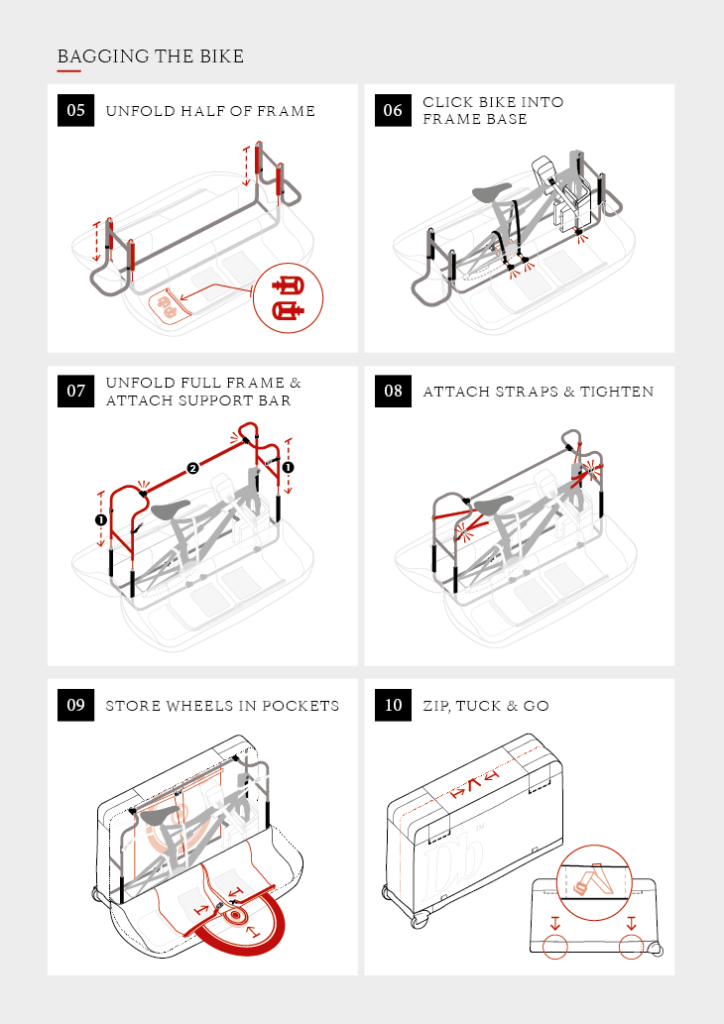 BAGGING THE BIKE

05 UNFOLD HALF OF FRAME

06 CLICK BIKE INTO FRAME BASE

07 UNFOLD FULL FRAME & ATTACH SUPPORT BAR

1

2

1

08 ATTACH STRAPS & TIGHTEN

09 STORE WHEELS IN POCKETS

10 ZIP, TUCK & GO